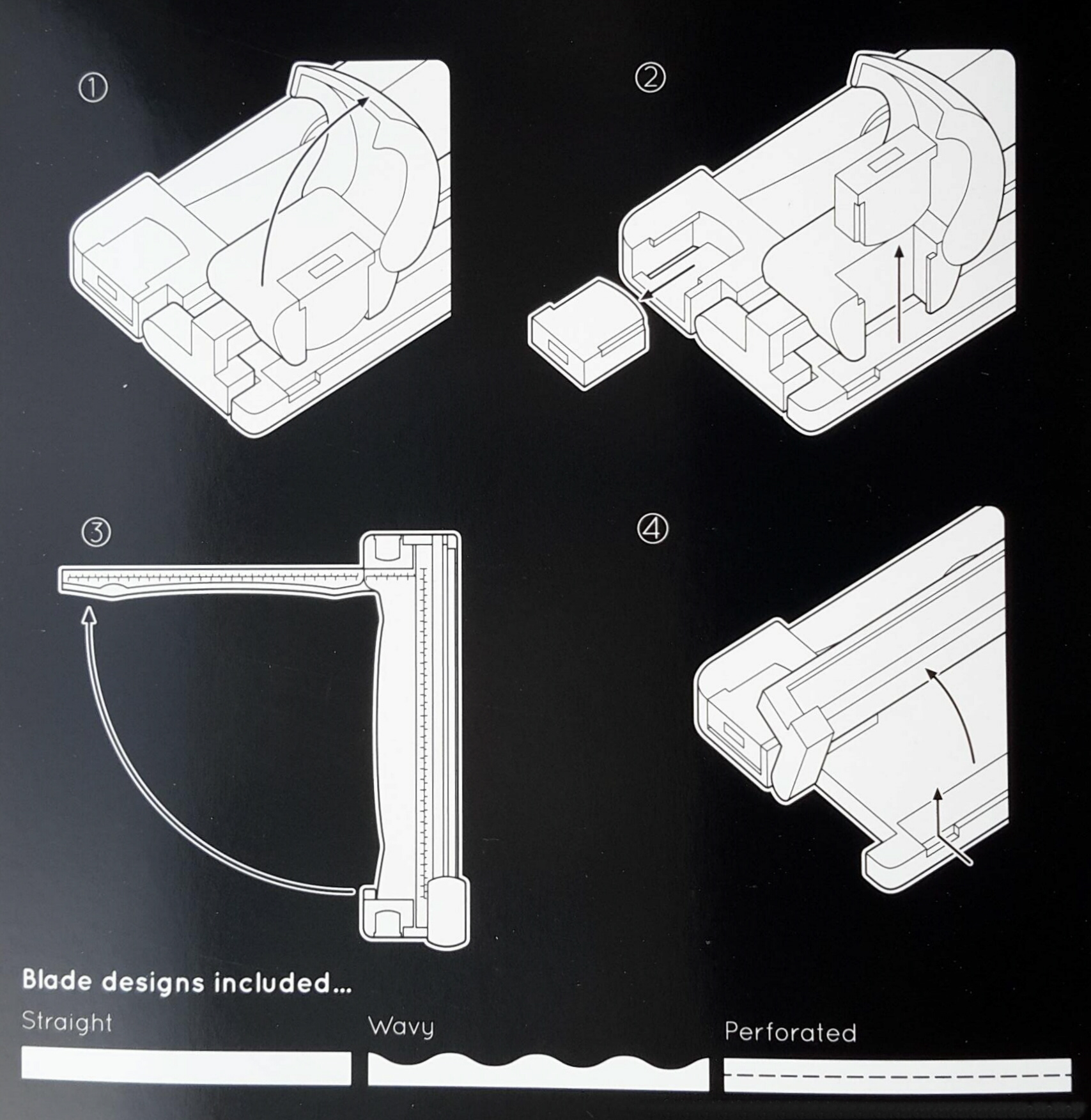 ①

②

③

④

Blade designs included...

Straight

Wavy

Perforated